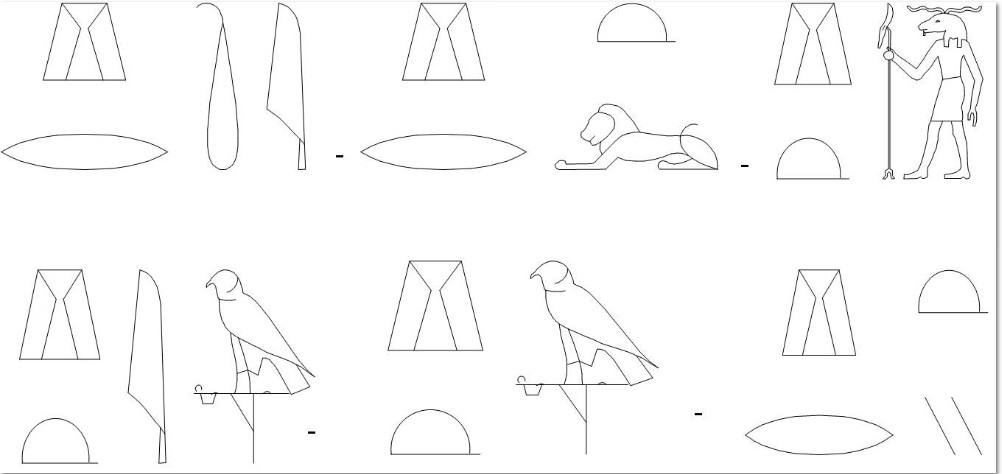 -
-
-
-